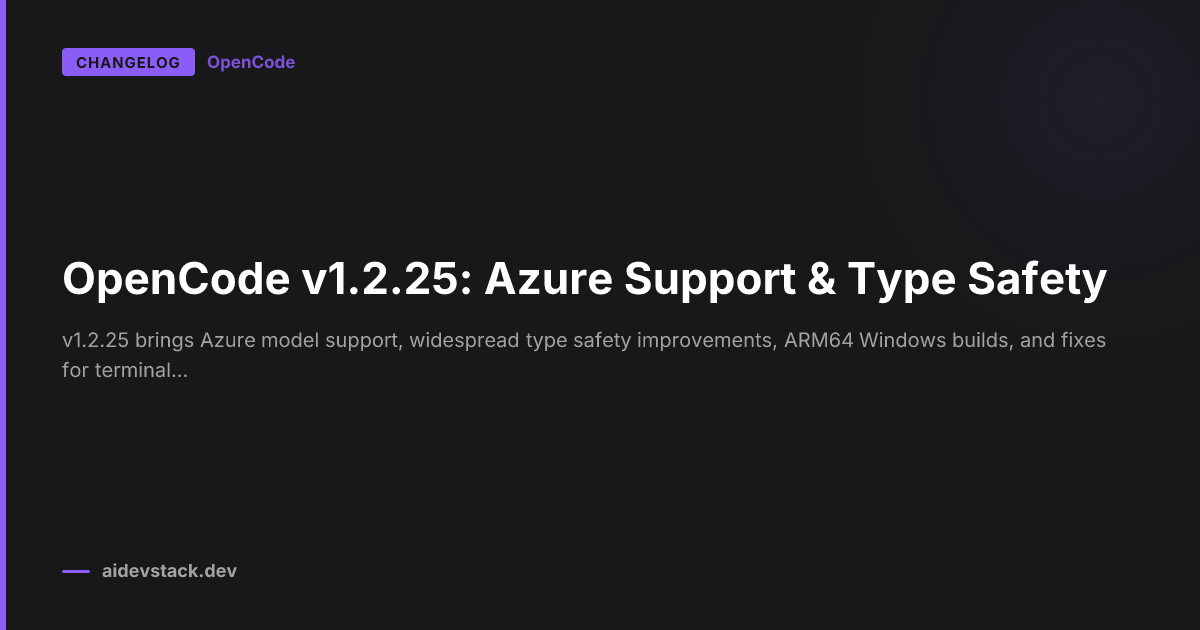 CHANGELOG OpenCode

OpenCode v1.2.25: Azure Support & Type Safety

v1.2.25 brings Azure model support, widespread type safety improvements, ARM64 Windows builds, and fixes for terminal...

aidevstack.dev