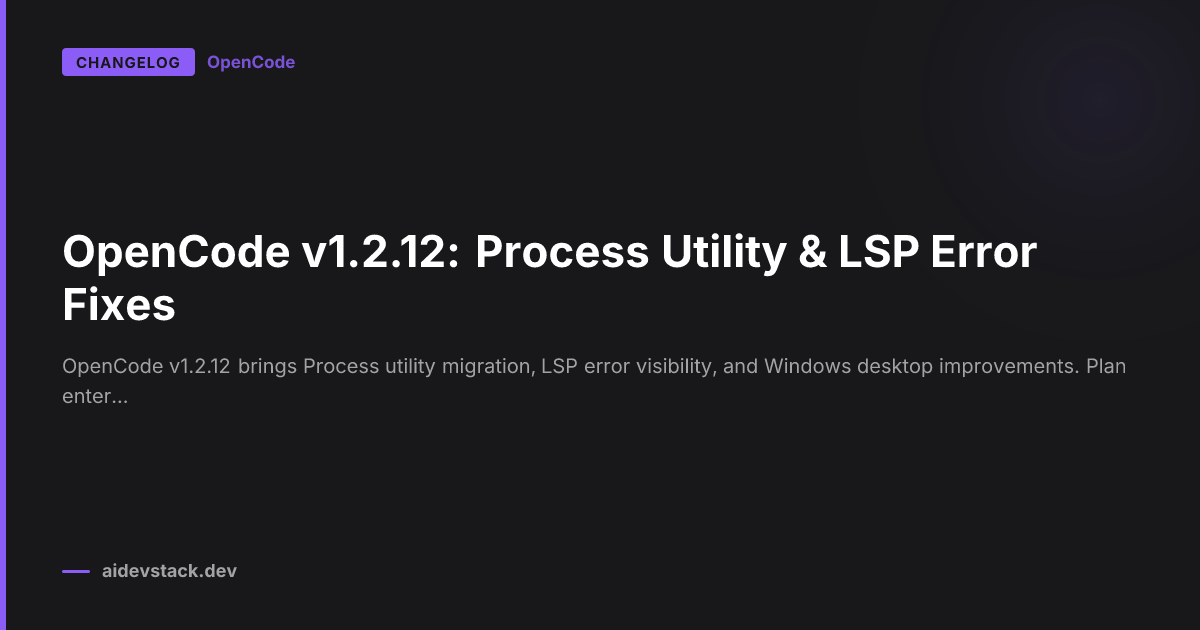 CHANGELOG OpenCode

OpenCode v1.2.12: Process Utility & LSP Error Fixes

OpenCode v1.2.12 brings Process utility migration, LSP error visibility, and Windows desktop improvements. Plan enter...

aidevstack.dev