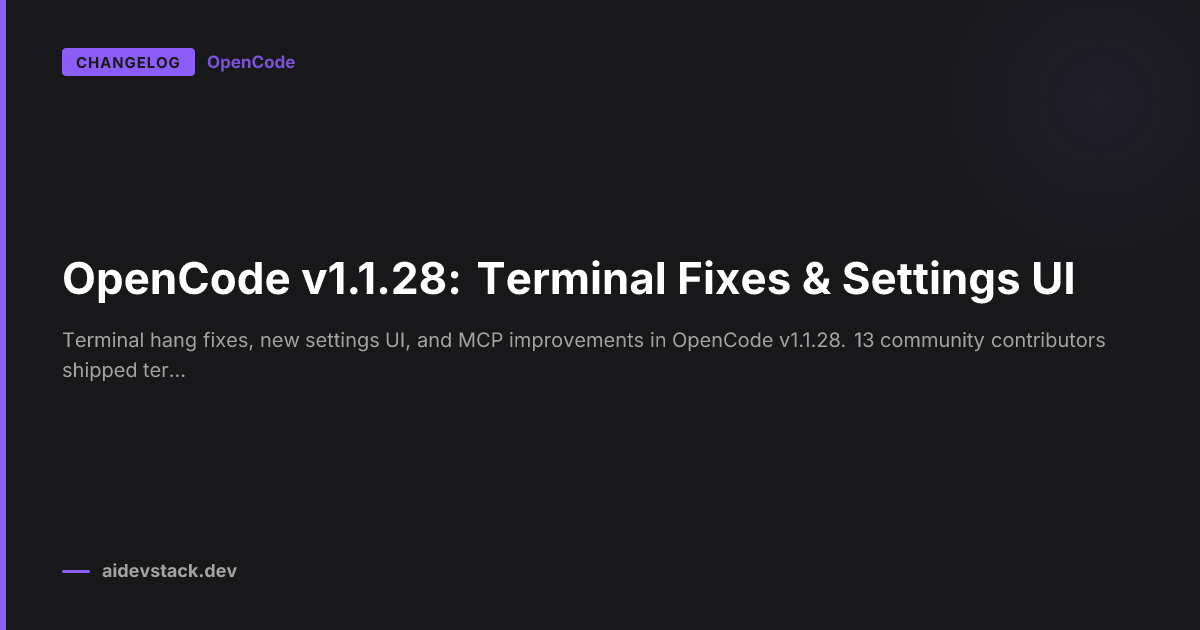 CHANGELOG OpenCode

OpenCode v1.1.28: Terminal Fixes & Settings UI

Terminal hang fixes, new settings UI, and MCP improvements in OpenCode v1.1.28. 13 community contributors shipped ter...

aidevstack.dev