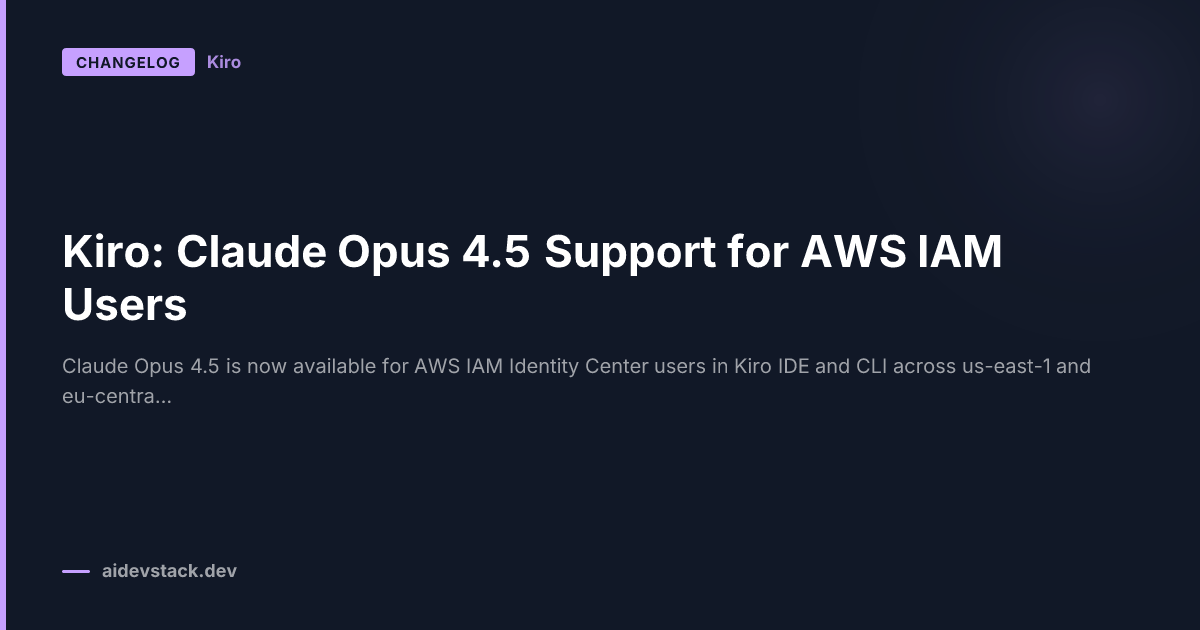 CHANGELOG Kiro

Kiro: Claude Opus 4.5 Support for AWS IAM Users

Claude Opus 4.5 is now available for AWS IAM Identity Center users in Kiro IDE and CLI across us-east-1 and eu-centra...

aidevstack.dev