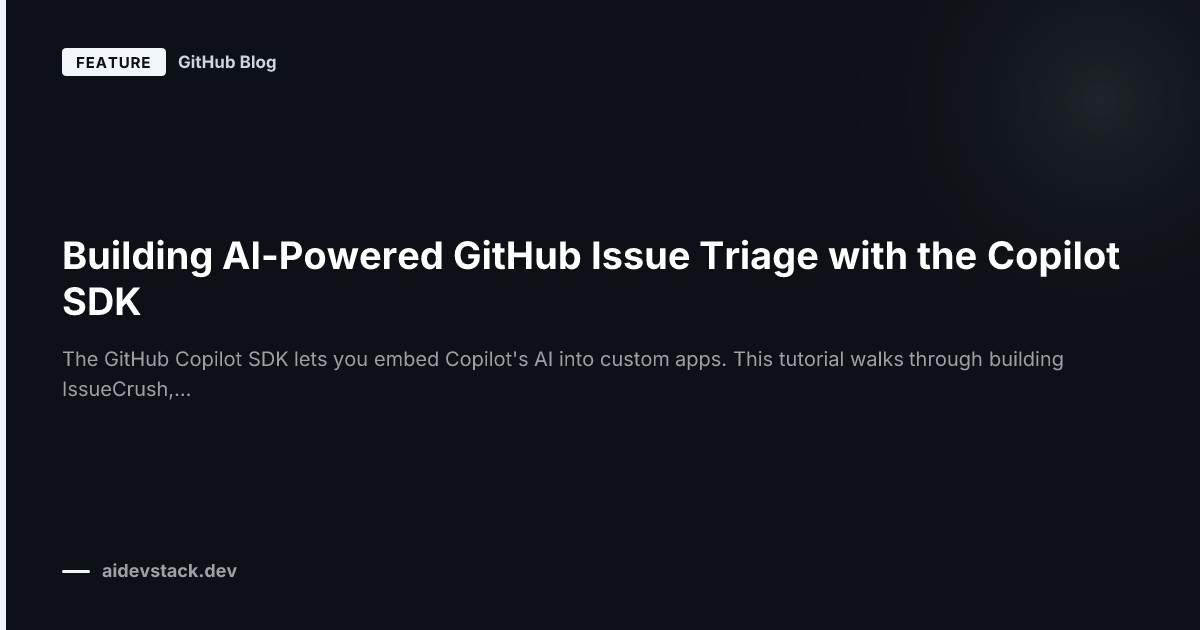 FEATURE GitHub Blog

Building AI-Powered GitHub Issue Triage with the Copilot SDK

The GitHub Copilot SDK lets you embed Copilot's AI into custom apps. This tutorial walks through building IssueCrush,...

aidevstack.dev