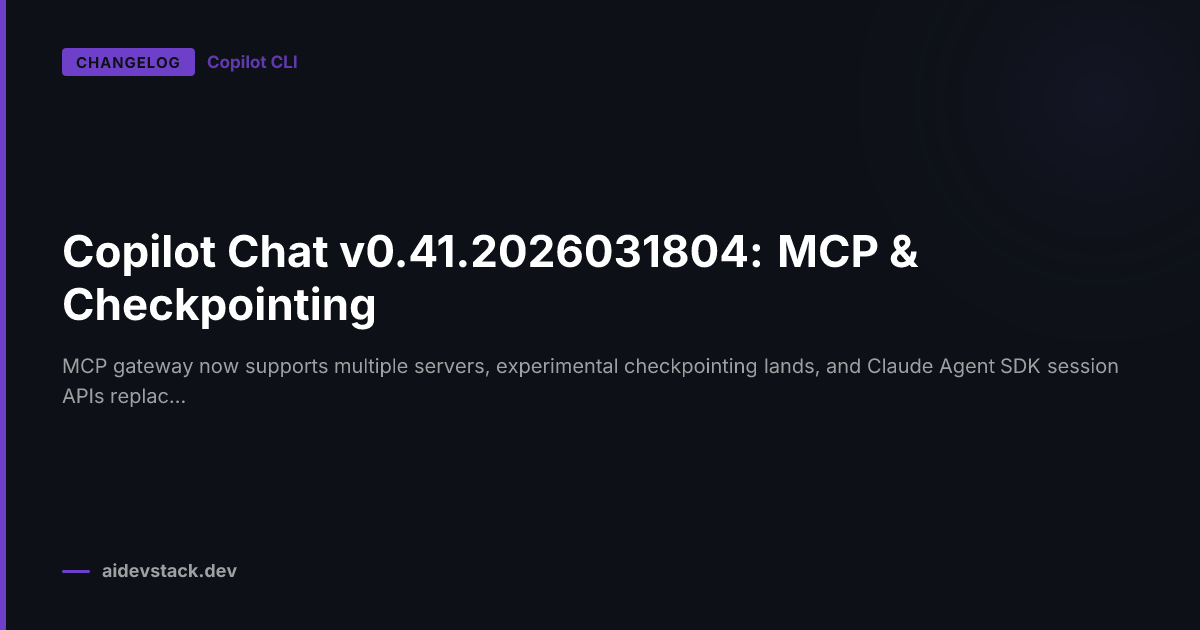 CHANGELOG Copilot CLI

Copilot Chat v0.41.2026031804: MCP & Checkpointing

MCP gateway now supports multiple servers, experimental checkpointing lands, and Claude Agent SDK session APIs replac...

aidevstack.dev