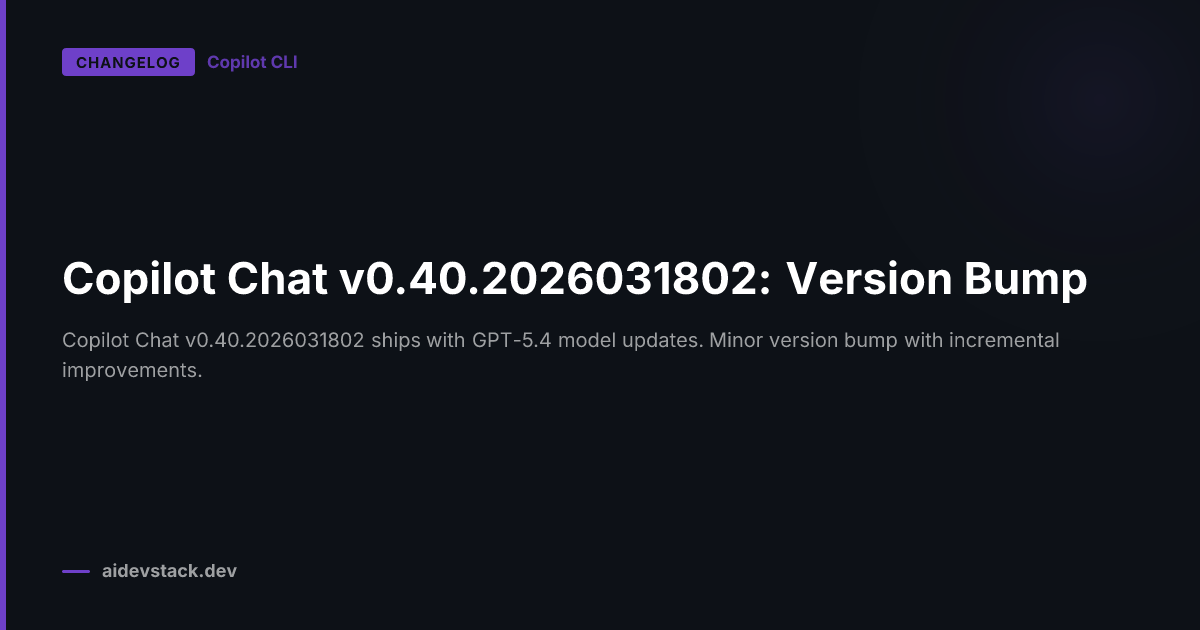 CHANGELOG Copilot CLI

Copilot Chat v0.40.2026031802: Version Bump

Copilot Chat v0.40.2026031802 ships with GPT-5.4 model updates. Minor version bump with incremental improvements.

aidevstack.dev