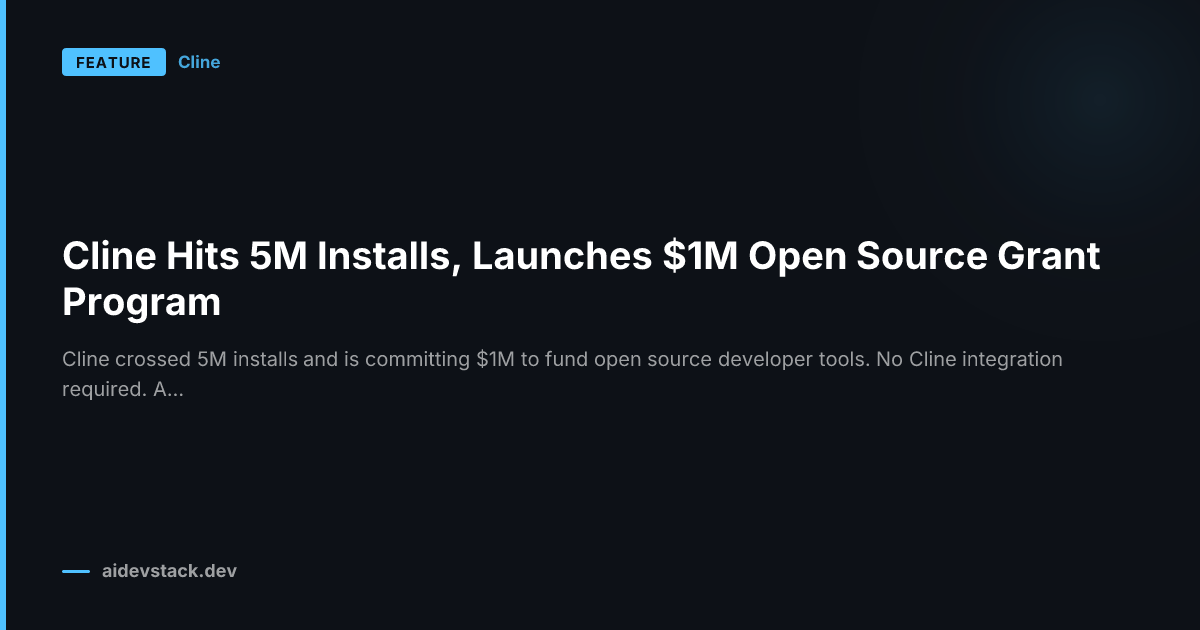 FEATURE Cline

Cline Hits 5M Installs, Launches \$1M Open Source Grant Program

Cline crossed 5M installs and is committing \$1M to fund open source developer tools. No Cline integration required. A...

aidevstack.dev