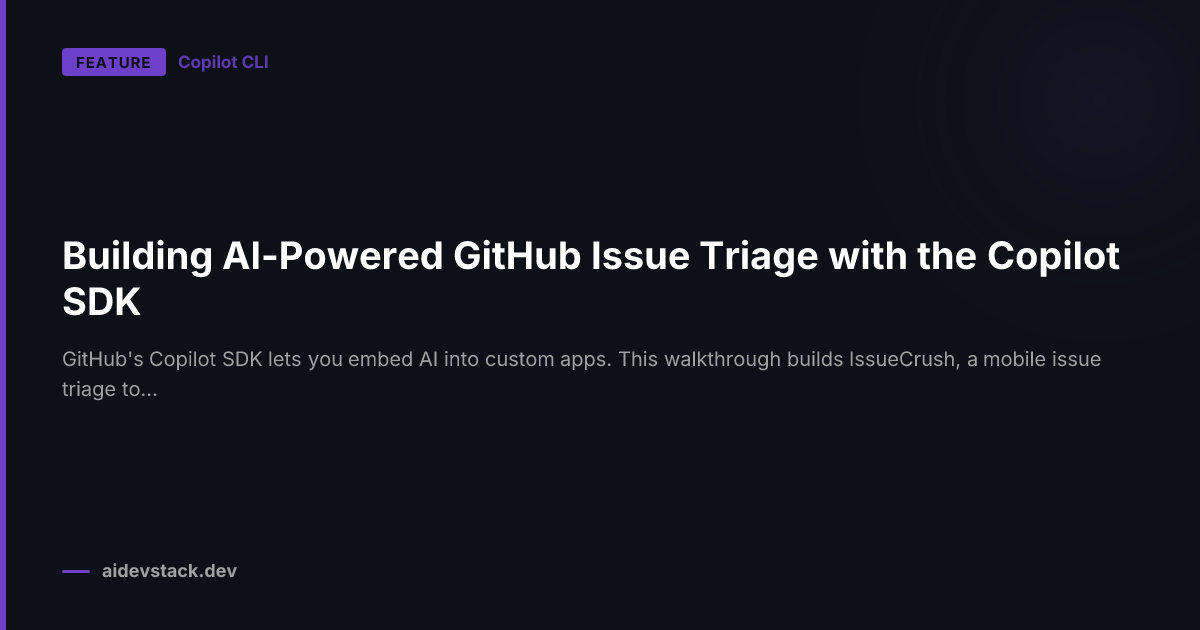 FEATURE Copilot CLI

Building AI-Powered GitHub Issue Triage with the Copilot SDK

GitHub's Copilot SDK lets you embed AI into custom apps. This walkthrough builds IssueCrush, a mobile issue triage to...

aidevstack.dev